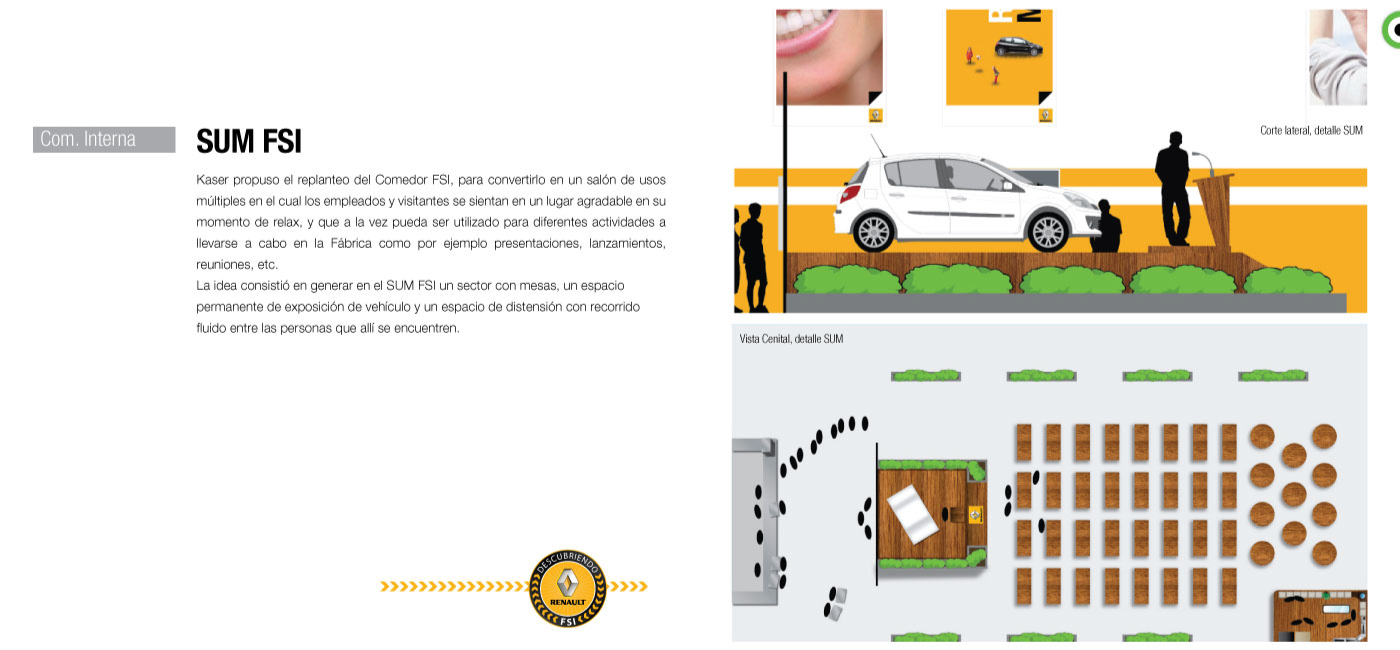 Com. Interna

SUM FSI

Kaser propuso el replanteo del Comedor FSI, para convertirlo en un salón de usos múltiples en el cual los empleados y visitantes se sientan en un lugar agradable en su momento de relax, y que a la vez pueda ser utilizado para diferentes actividades a llevarse a cabo en la Fábrica como por ejemplo presentaciones, lanzamientos, reuniones, etc.
La idea consistió en generar en el SUM FSI un sector con mesas, un espacio permanente de exposición de vehículo y un espacio de distensión con recorrido fluido entre las personas que allí se encuentren.

DESCUBRIENDO
RENAULT
FSI

Corte lateral, detalle SUM

Vista Cenital, detalle SUM